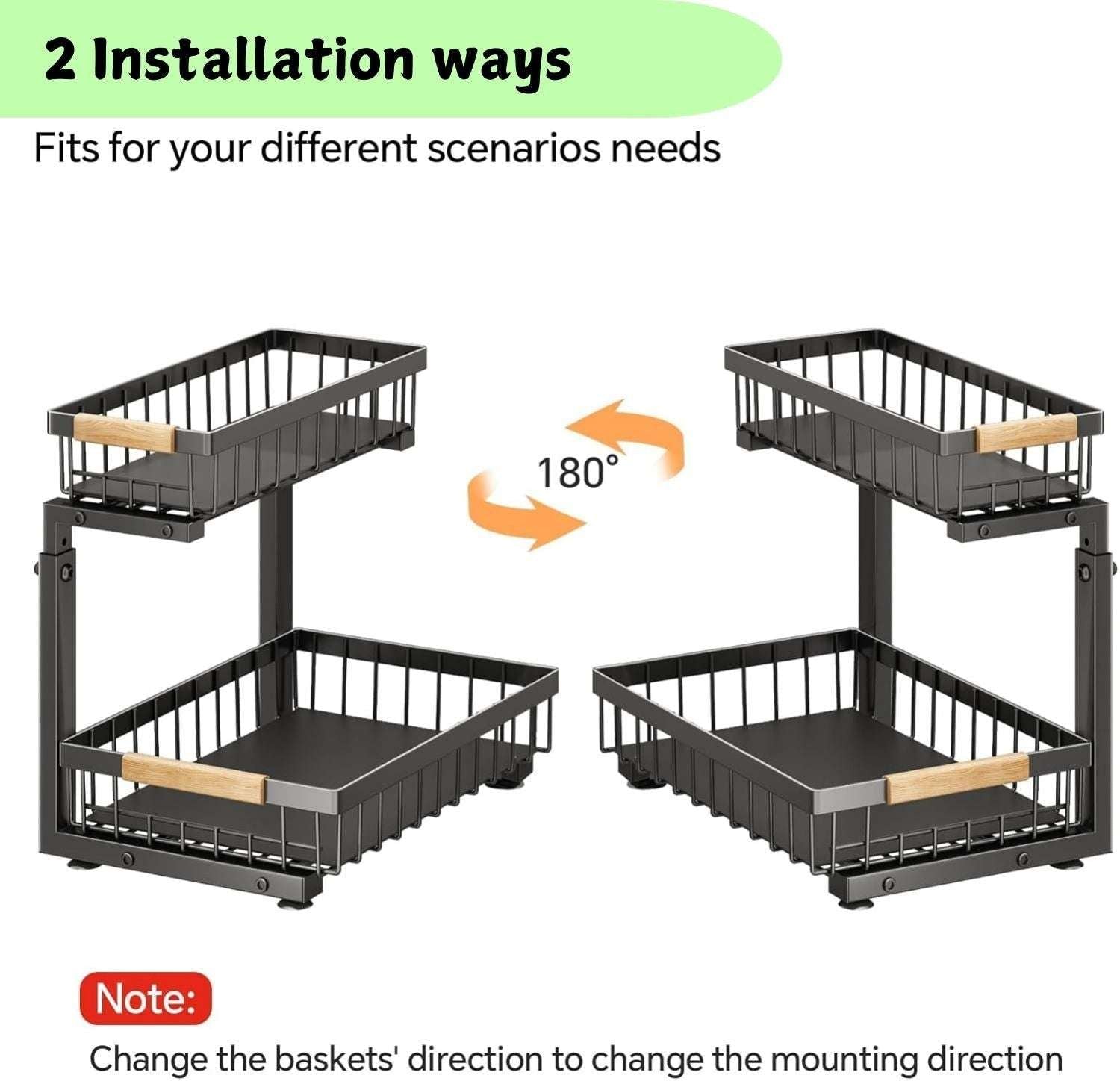 2 Installation ways

Fits for your different scenarios needs

180°

Note:

Change the baskets' direction to change the mounting direction