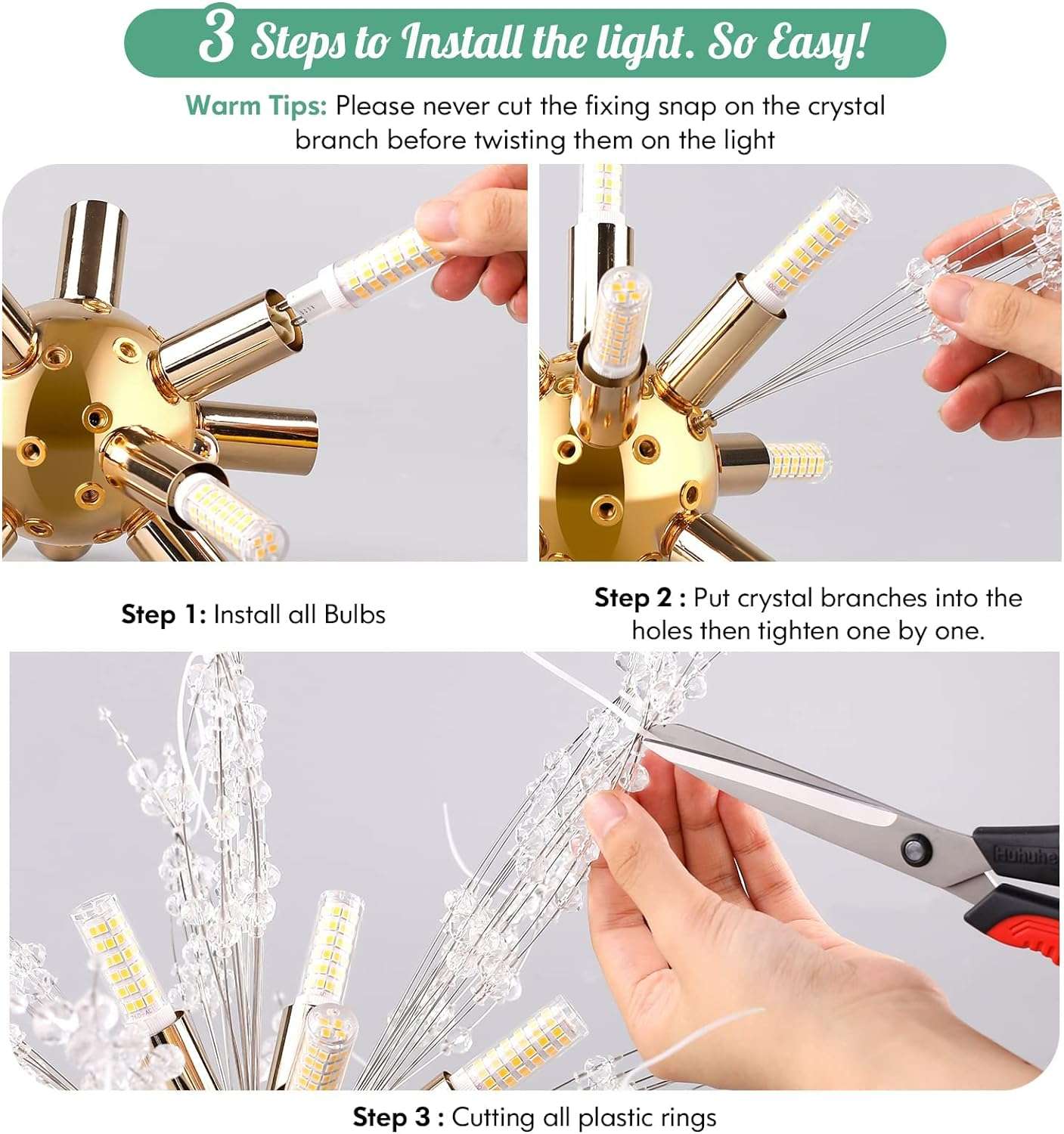 3 Steps to Install the light. So Easy!

Warm Tips: Please never cut the fixing snap on the crystal branch before twisting them on the light

Step 1: Install all Bulbs

Step 2 : Put crystal branches into the holes then tighten one by one.

Huhuhe

Step 3 : Cutting all plastic rings